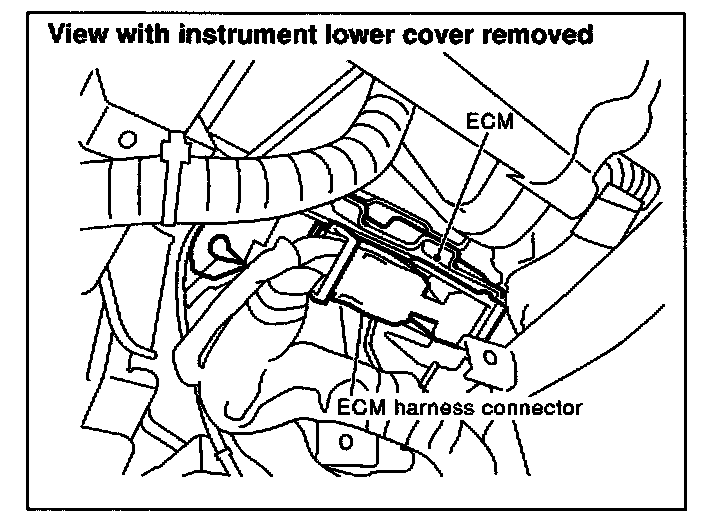 View with instrument lower cover removed

ECM

ECM harness connector