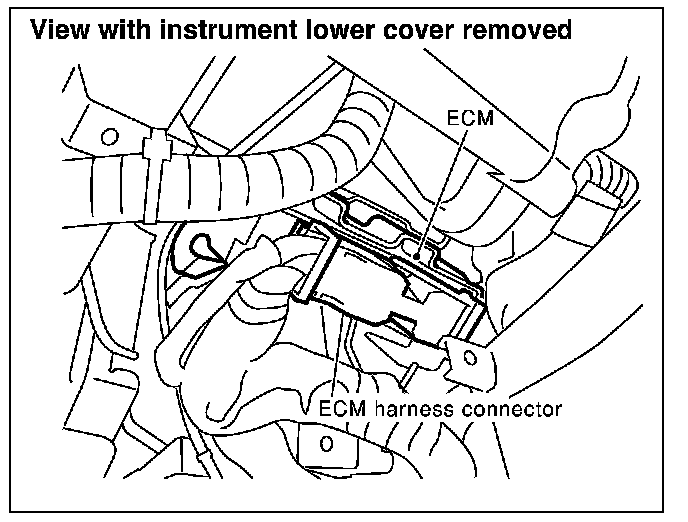 View with instrument lower cover removed

ECM

ECM harness connector