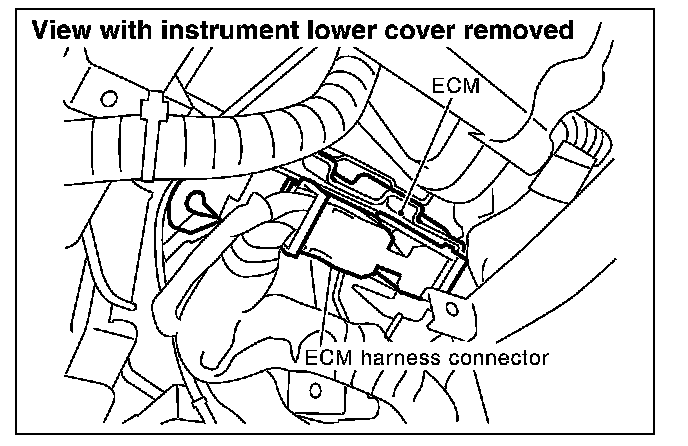 View with instrument lower cover removed

ECM

ECM harness connector