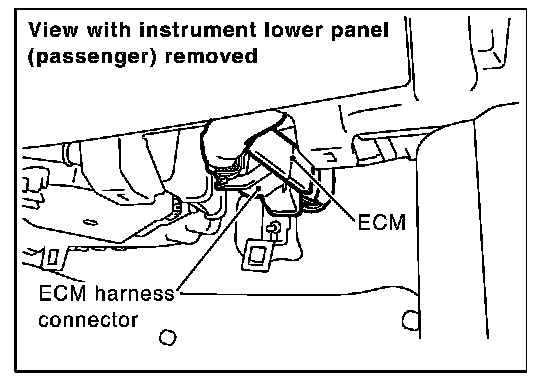 View with instrument lower panel (passenger) removed

ECM

ECM harness connector