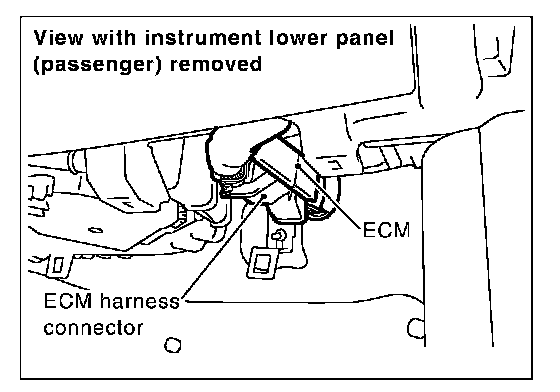 View with instrument lower panel (passenger) removed

ECM

ECM harness connector