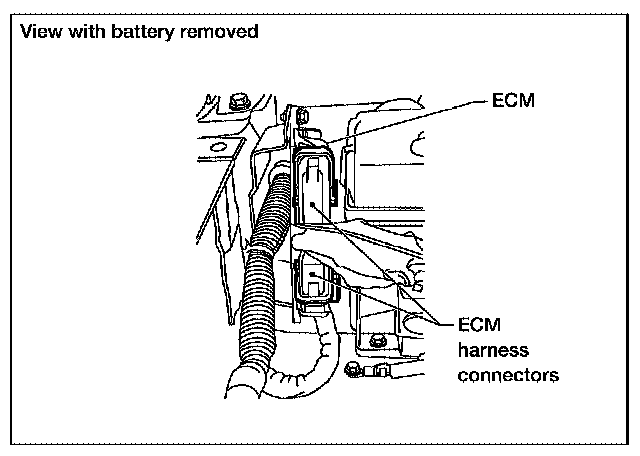 View with battery removed

ECM

ECM harness connectors