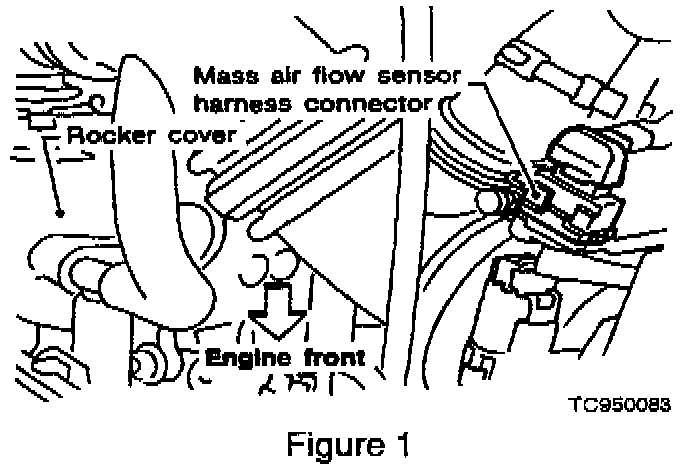 Mass air flow sensor harness connector

Rocker cover

Engine front

TC950083

Figure 1