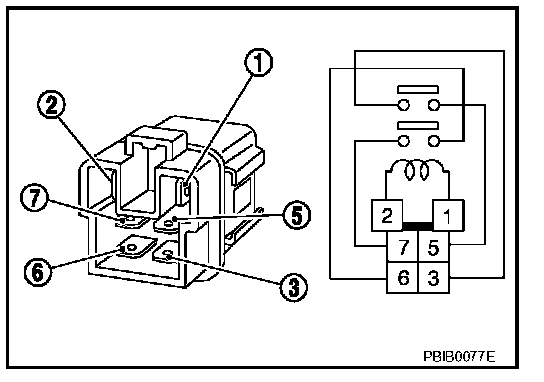 1
2
7
5
6
3

2 1
7 5
6 3

PBIB0077E