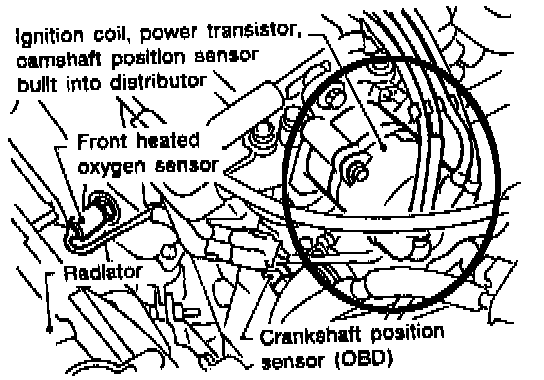 Ignition coil, power transistor, camshaft position sensor built into distributor

Front heated oxygen sensor

Radiator

Crankshaft position sensor (OBD)