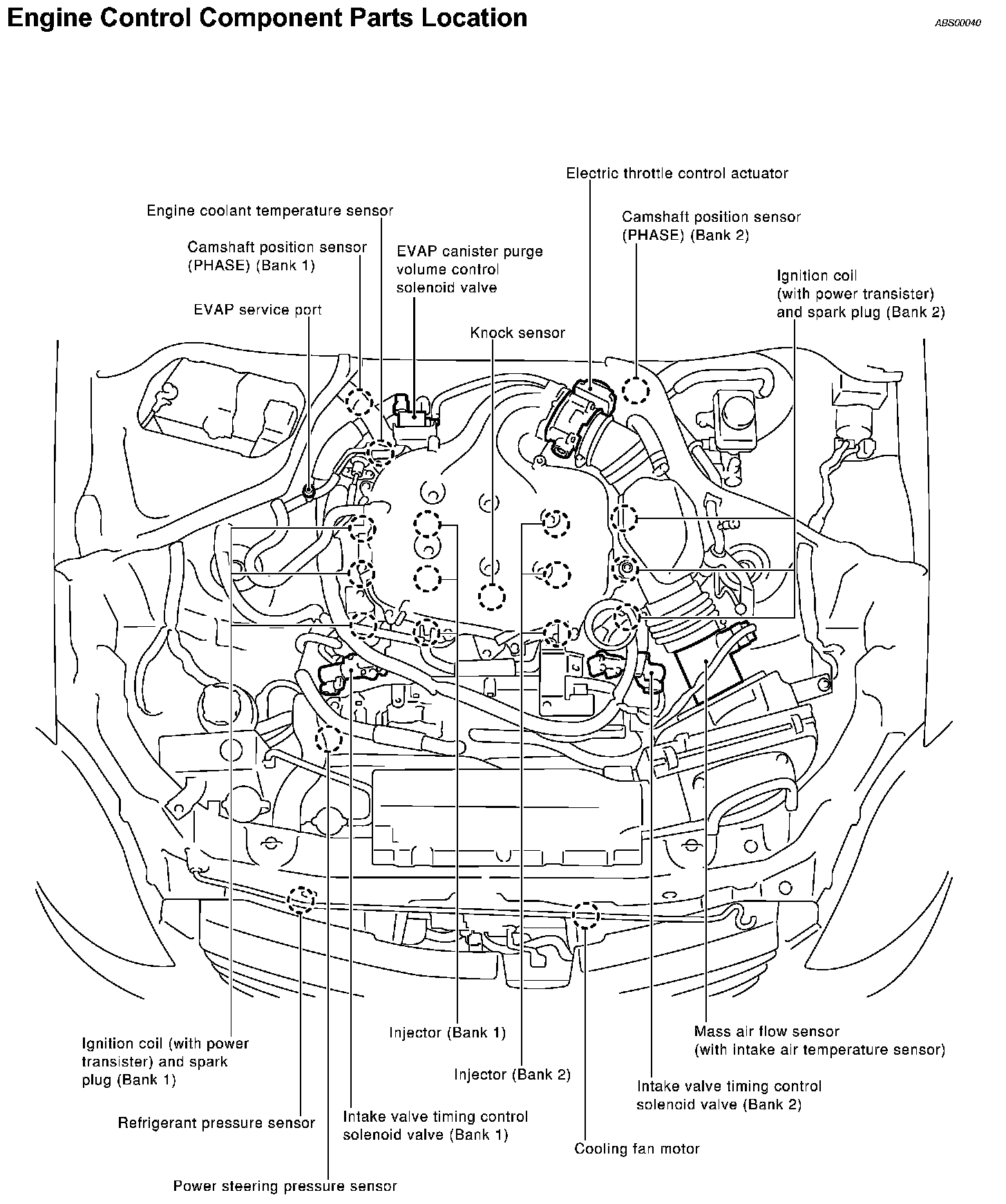 Engine Control Component Parts Location

ABS00040

Electric throttle control actuator

Engine coolant temperature sensor

Camshaft position sensor (PHASE) (Bank 2)

Camshaft position sensor (PHASE) (Bank 1)

EVAP canister purge volume control solenoid valve

Ignition coil (with power transister) and spark plug (Bank 2)

EVAP service port

Knock sensor

Ignition coil (with power transister) and spark plug (Bank 1)

Injector (Bank 1)

Mass air flow sensor (with intake air temperature sensor)

Injector (Bank 2)

Intake valve timing control solenoid valve (Bank 2)

Refrigerant pressure sensor

Intake valve timing control solenoid valve (Bank 1)

Cooling fan motor

Power steering pressure sensor