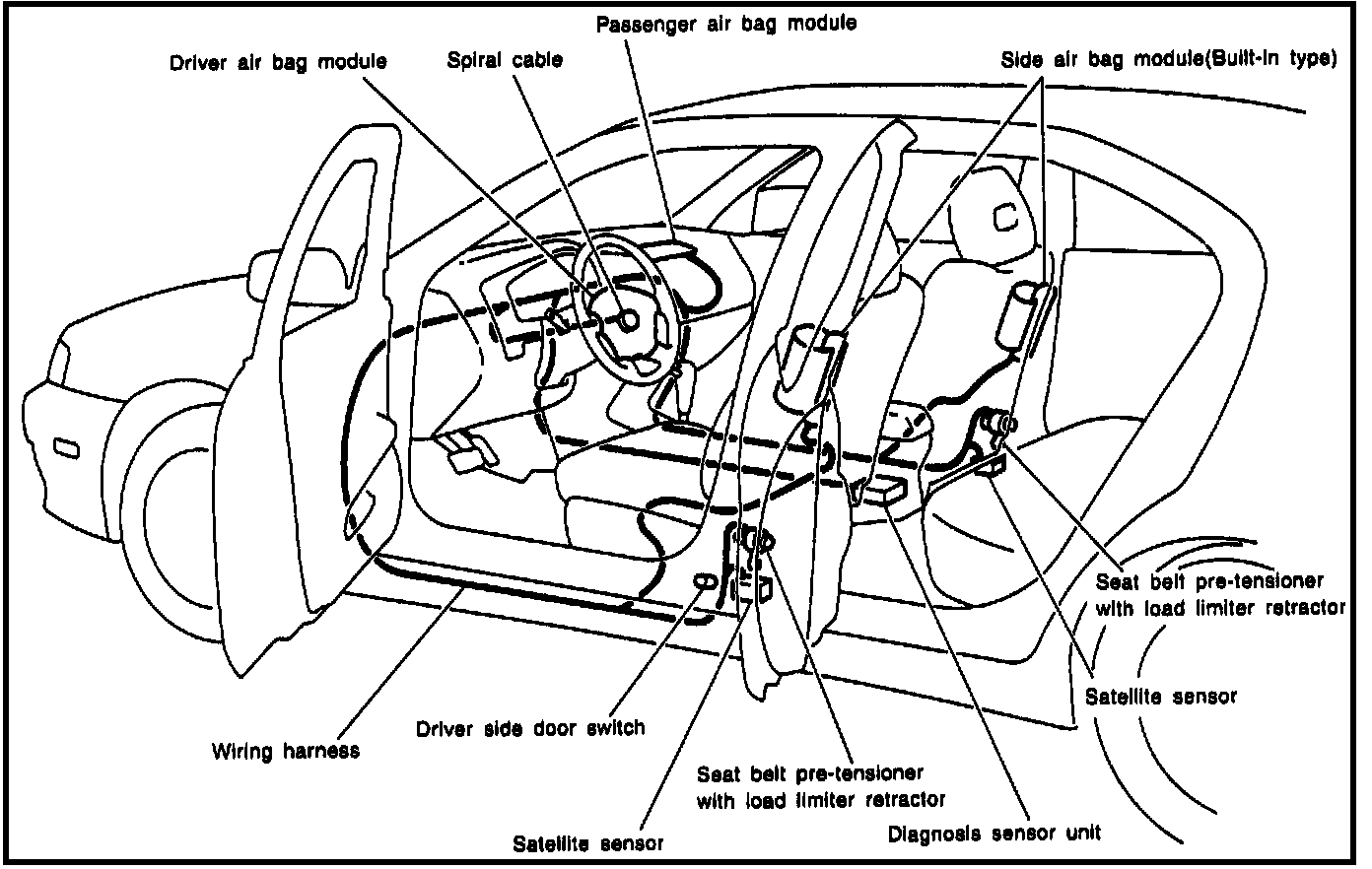 Passenger air bag module

Driver air bag module

Spiral cable

Side air bag module(Built-in type)

Seat belt pre-tensioner with load limiter retractor

Satellite sensor

Wiring harness

Driver side door switch

Seat belt pre-tensioner with load limiter retractor

Satellite sensor

Diagnosis sensor unit