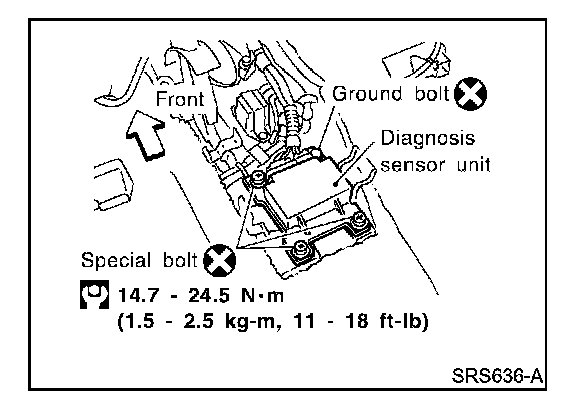 Front

Ground bolt

Diagnosis sensor unit

Special bolt

14.7 - 24.5 N·m
(1.5 - 2.5 kg-m, 11 - 18 ft-lb)

SRS636-A