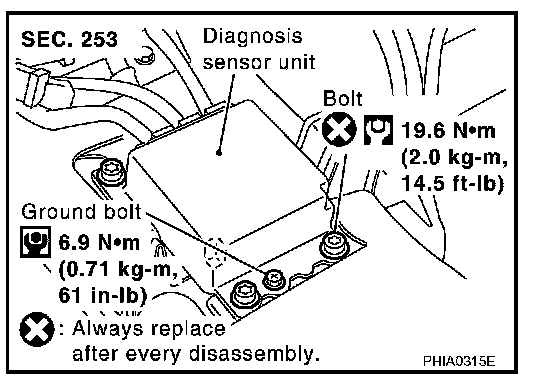 SEC. 253

Diagnosis sensor unit

Bolt

19.6 N•m (2.0 kg-m, 14.5 ft-lb)

Ground bolt

6.9 N•m (0.71 kg-m, 61 in-lb)

: Always replace after every disassembly.

PHIA0315E