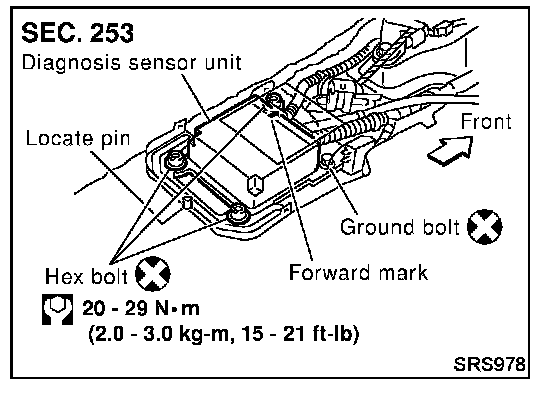 SEC. 253

Diagnosis sensor unit

Locate pin

Front

Ground bolt

Hex bolt

Forward mark

20 - 29 N•m
(2.0 - 3.0 kg-m, 15 - 21 ft-lb)

SRS978