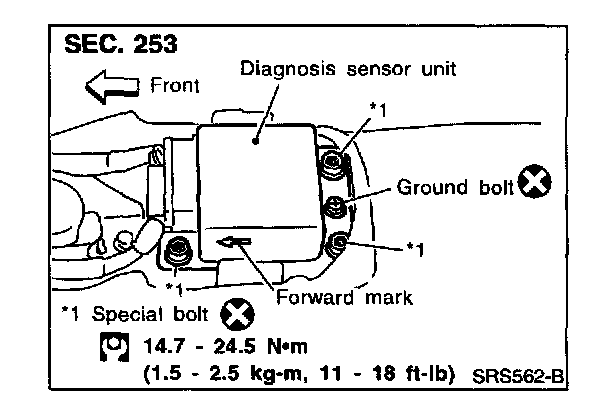 SEC. 253

Front

Diagnosis sensor unit

*1

Ground bolt

*1

*1

Forward mark

*1 Special bolt

14.7 - 24.5 N•m
(1.5 - 2.5 kg-m, 11 - 18 ft-lb)

SRS562-B