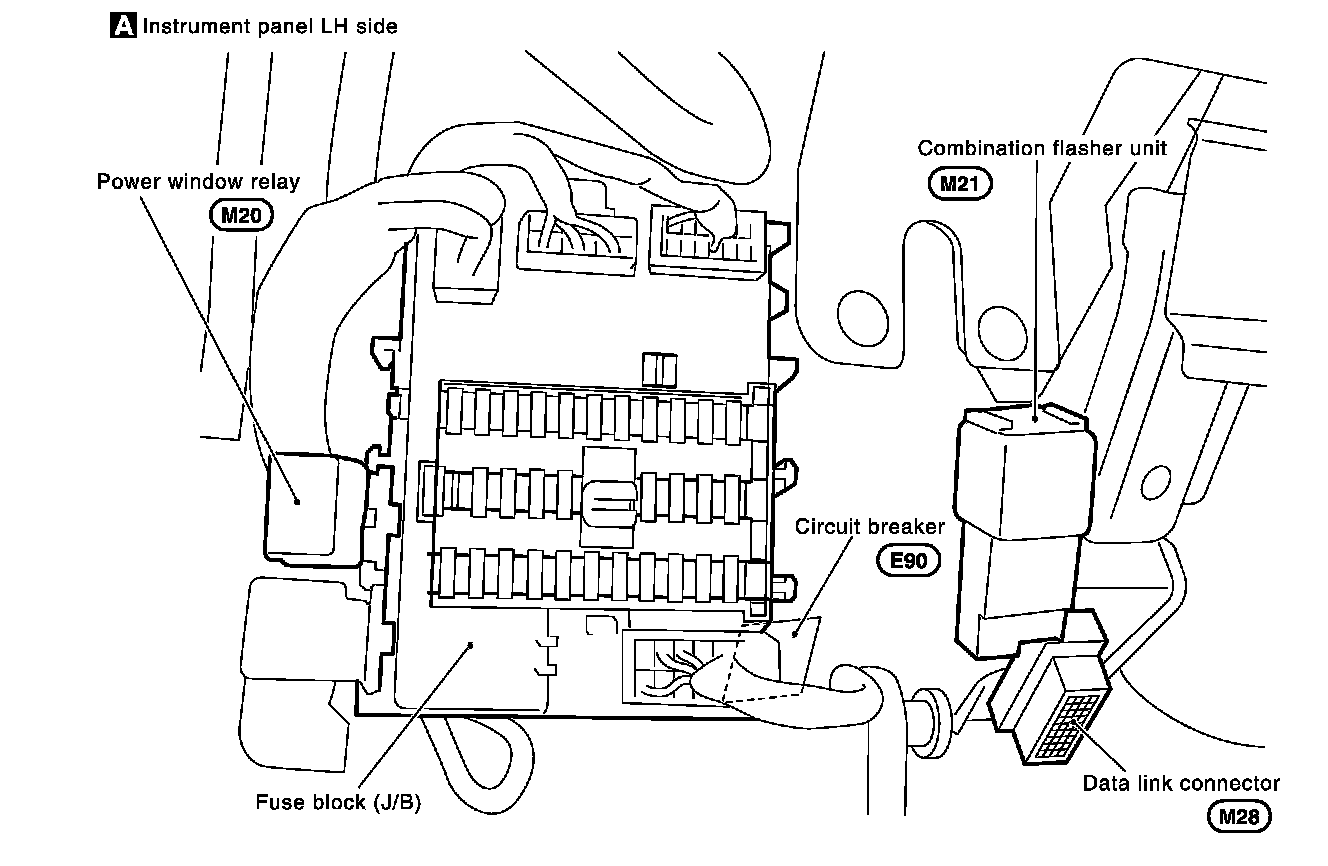 A Instrument panel LH side

Power window relay
M20

Combination flasher unit
M21

Circuit breaker
E90

Fuse block (J/B)

Data link connector
M28