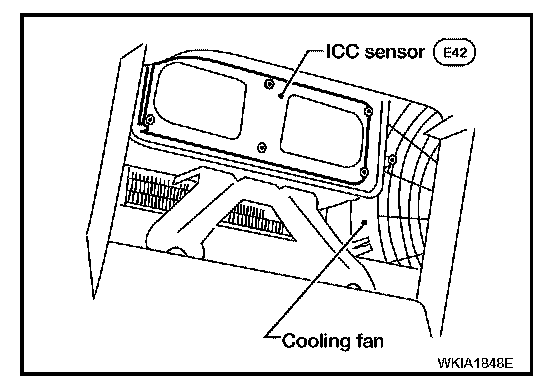 ICC sensor E42

Cooling fan

WKIA1848E