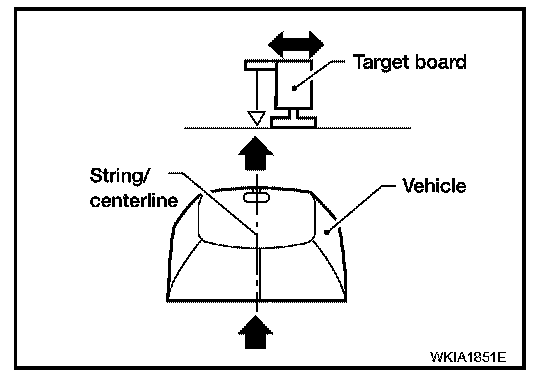 Target board

String/
centerline

Vehicle

WKIA1851E