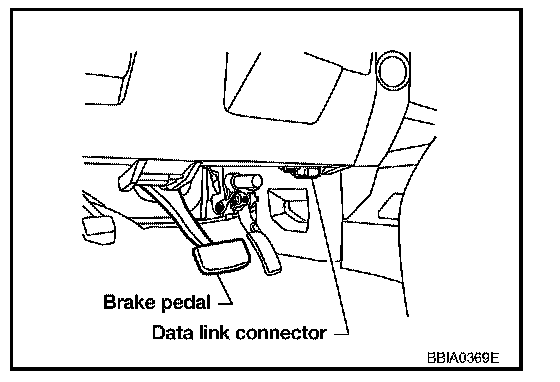 Brake pedal

Data link connector

BBIA0369E