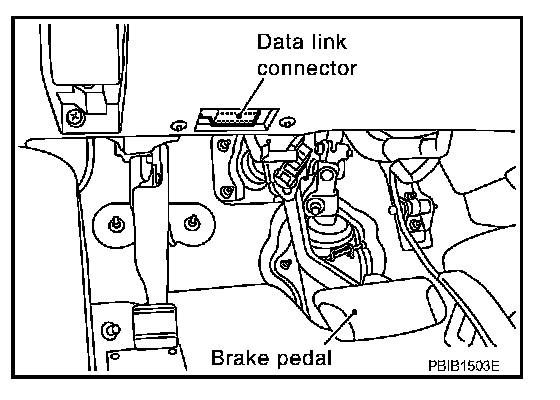 Data link connector

Brake pedal

PBIB1503E