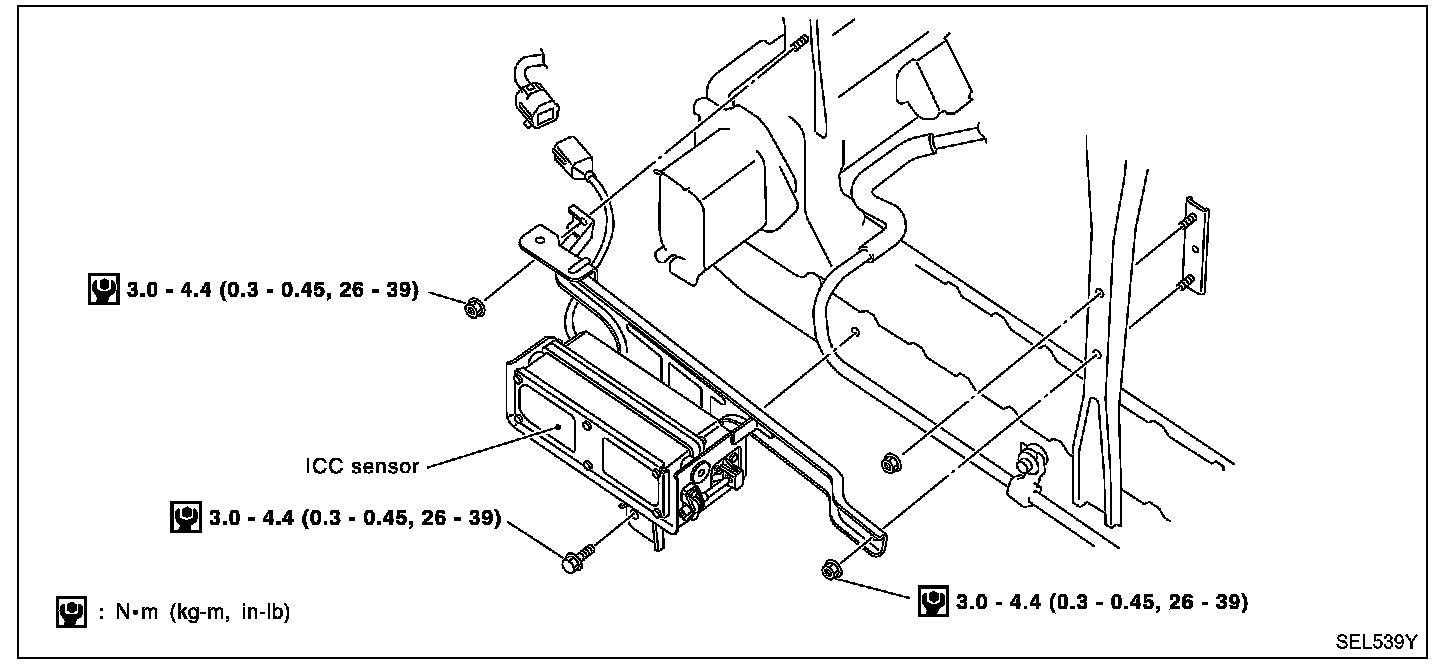 3.0 - 4.4 (0.3 - 0.45, 26 - 39)

ICC sensor

3.0 - 4.4 (0.3 - 0.45, 26 - 39)

3.0 - 4.4 (0.3 - 0.45, 26 - 39)

: N•m (kg-m, in-lb)

SEL539Y