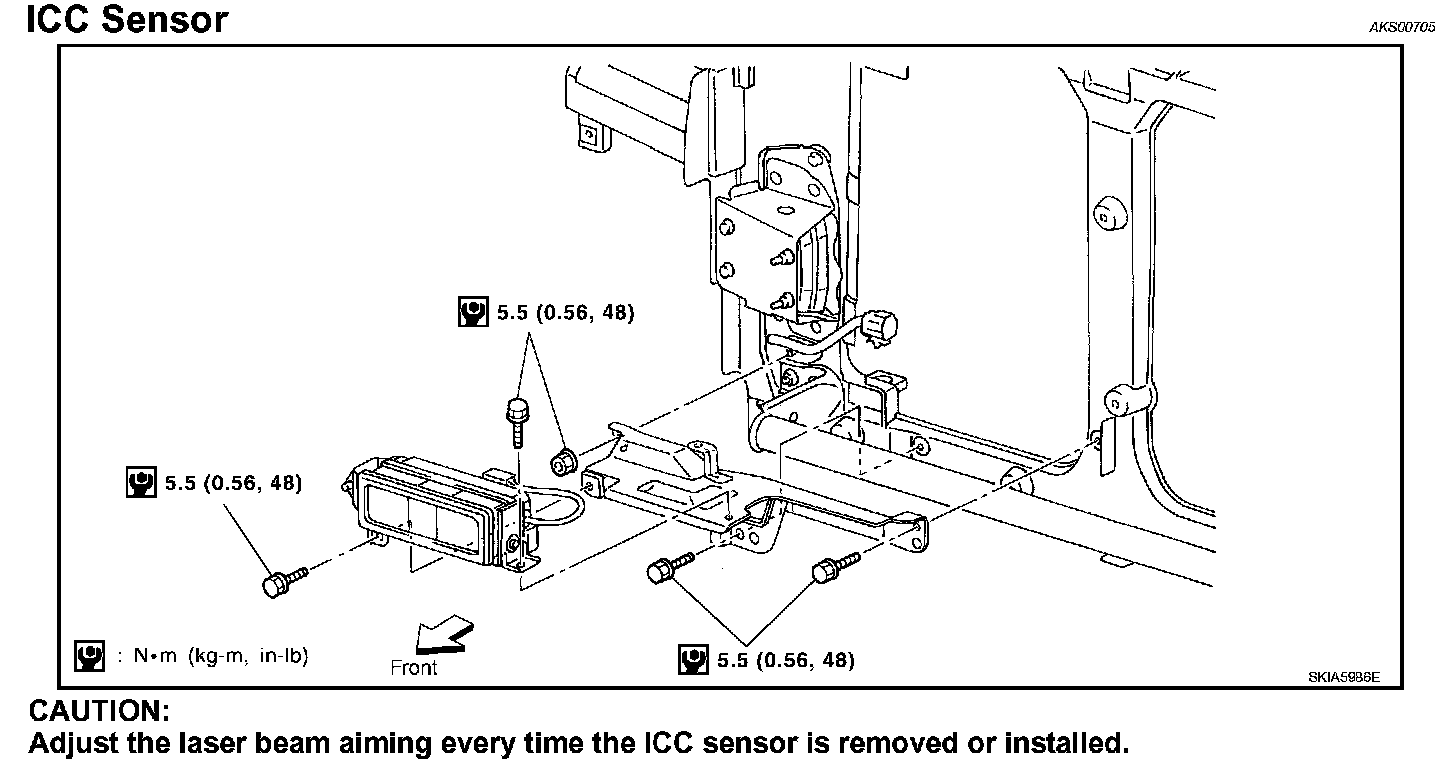 ICC Sensor

AKS00705

5.5 (0.56, 48)

5.5 (0.56, 48)

: N•m (kg-m, in-lb)

Front

5.5 (0.56, 48)

SKIA5986E

CAUTION:
Adjust the laser beam aiming every time the ICC sensor is removed or installed.