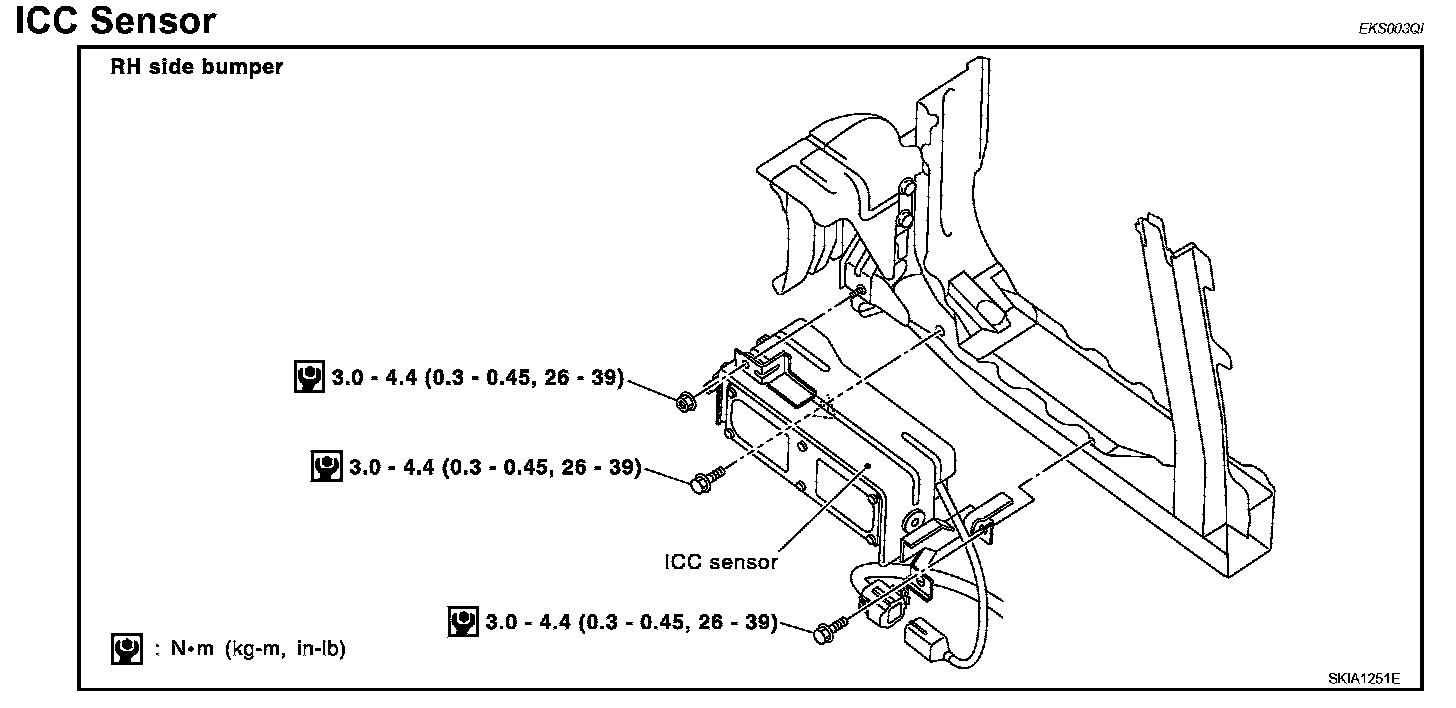 ICC Sensor

EKS003QI

RH side bumper

3.0 - 4.4 (0.3 - 0.45, 26 - 39)

3.0 - 4.4 (0.3 - 0.45, 26 - 39)

ICC sensor

3.0 - 4.4 (0.3 - 0.45, 26 - 39)

: N•m (kg-m, in-lb)

SKIA1251E