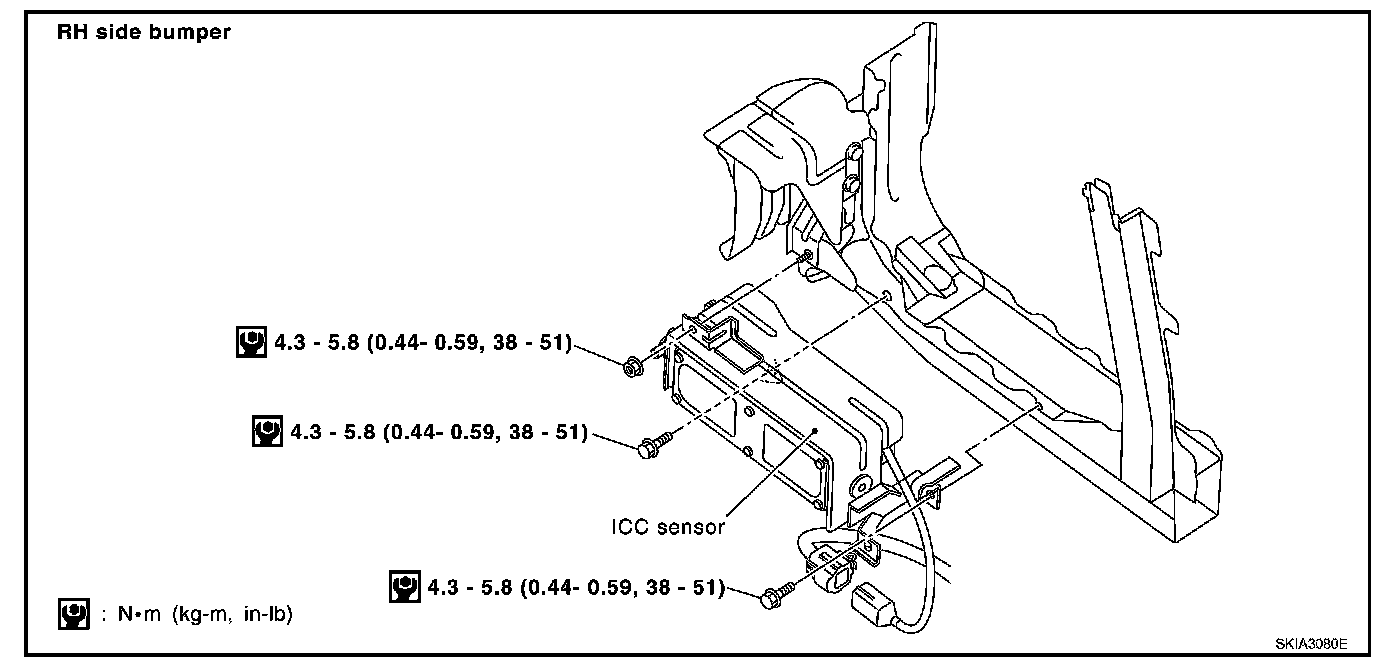 RH side bumper

4.3 - 5.8 (0.44- 0.59, 38 - 51)

4.3 - 5.8 (0.44- 0.59, 38 - 51)

ICC sensor

4.3 - 5.8 (0.44- 0.59, 38 - 51)

: N•m (kg-m, in-lb)

SKIA3080E