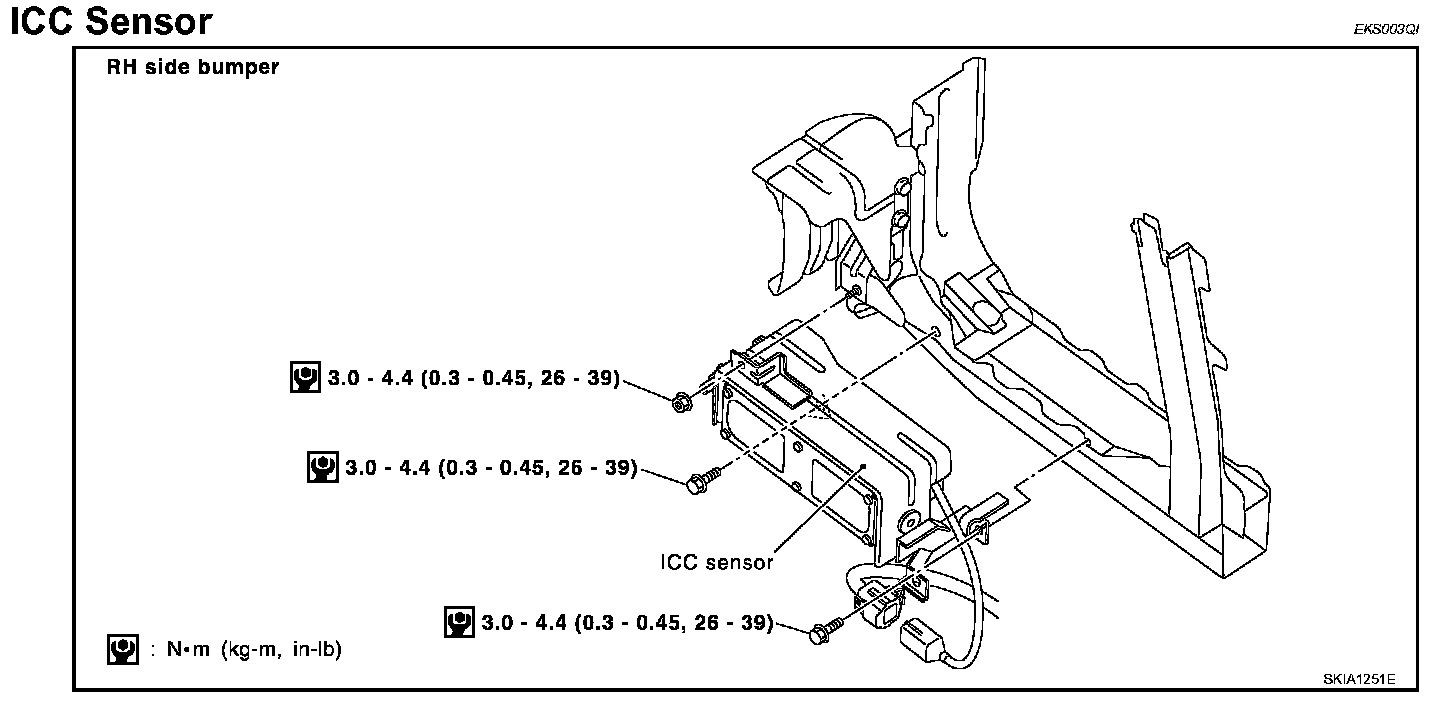 ICC Sensor

EKS003QI

RH side bumper

3.0 - 4.4 (0.3 - 0.45, 26 - 39)

3.0 - 4.4 (0.3 - 0.45, 26 - 39)

ICC sensor

3.0 - 4.4 (0.3 - 0.45, 26 - 39)

: N•m (kg-m, in-lb)

SKIA1251E