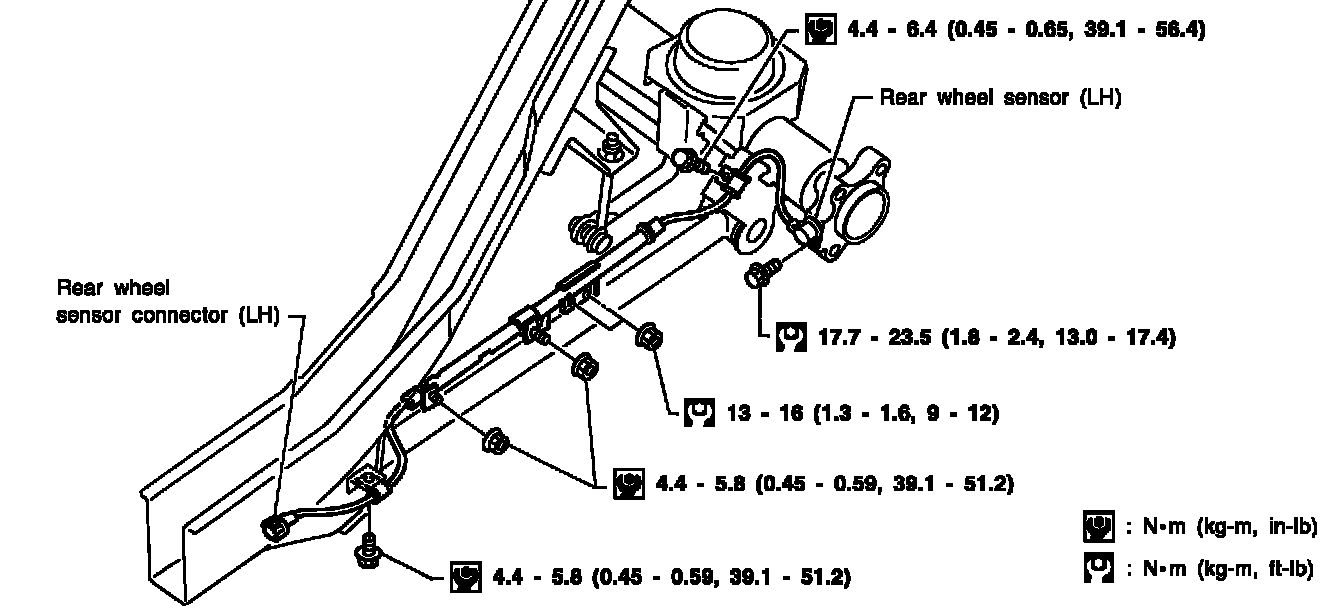 4.4 - 6.4 (0.45 - 0.65, 39.1 - 56.4)

Rear wheel sensor (LH)

Rear wheel sensor connector (LH)

17.7 - 23.5 (1.8 - 2.4, 13.0 - 17.4)

13 - 16 (1.3 - 1.6, 9 - 12)

4.4 - 5.8 (0.45 - 0.59, 39.1 - 51.2)

4.4 - 5.8 (0.45 - 0.59, 39.1 - 51.2)

: N•m (kg-m, in-lb)

: N•m (kg-m, ft-lb)