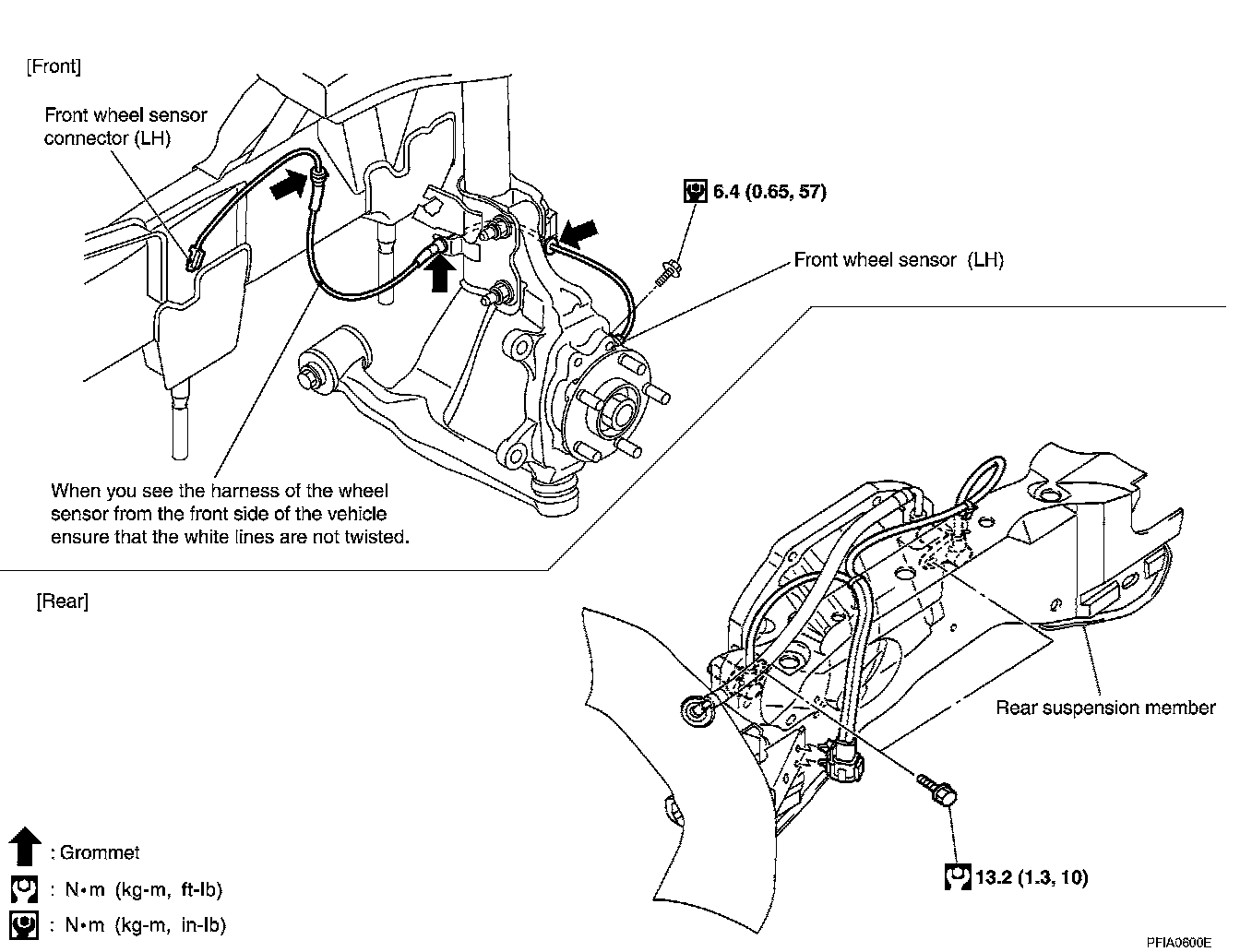 [Front]

Front wheel sensor connector (LH)

6.4 (0.65, 57)

Front wheel sensor (LH)

When you see the harness of the wheel sensor from the front side of the vehicle ensure that the white lines are not twisted.

[Rear]

Rear suspension member

13.2 (1.3, 10)

: Grommet

: N•m (kg-m, ft-lb)

: N•m (kg-m, in-lb)

PFIA0600E