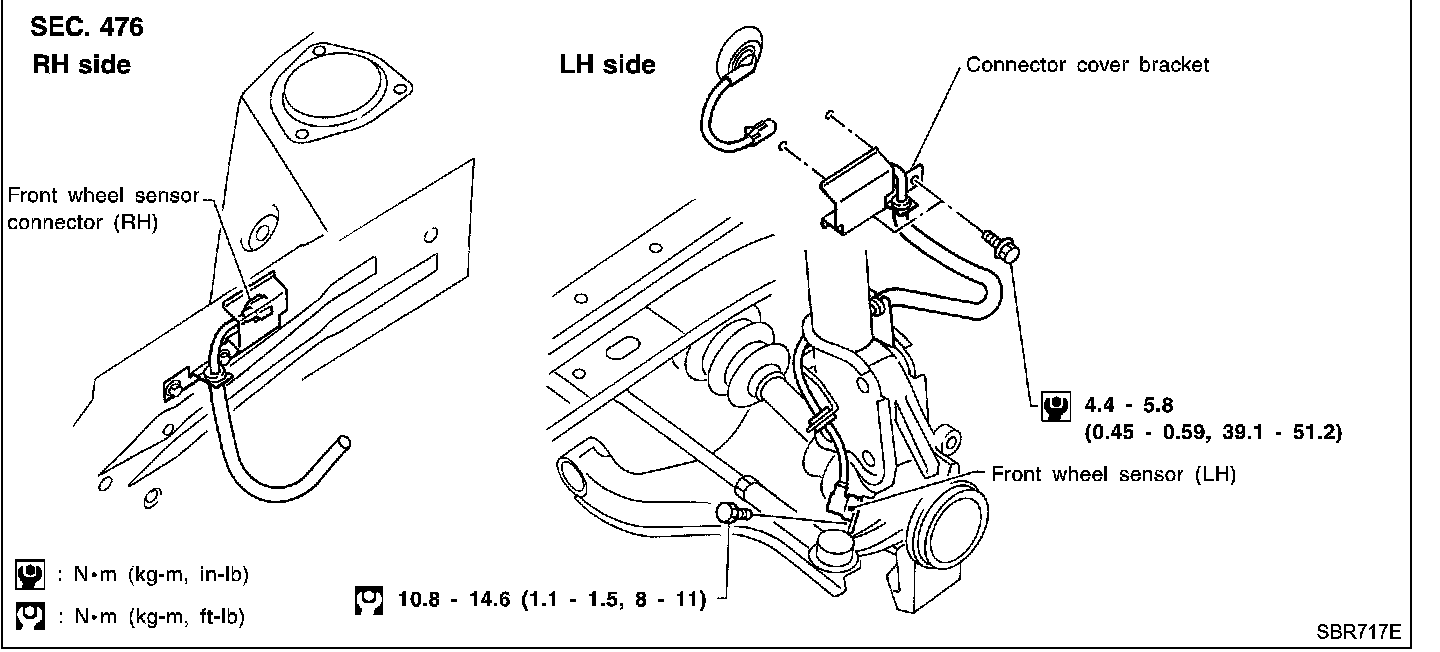 SEC. 476
RH side

LH side

Connector cover bracket

Front wheel sensor connector (RH)

4.4 - 5.8
(0.45 - 0.59, 39.1 - 51.2)

Front wheel sensor (LH)

: N•m (kg-m, in-lb)
: N•m (kg-m, ft-lb)

10.8 - 14.6 (1.1 - 1.5, 8 - 11)

SBR717E