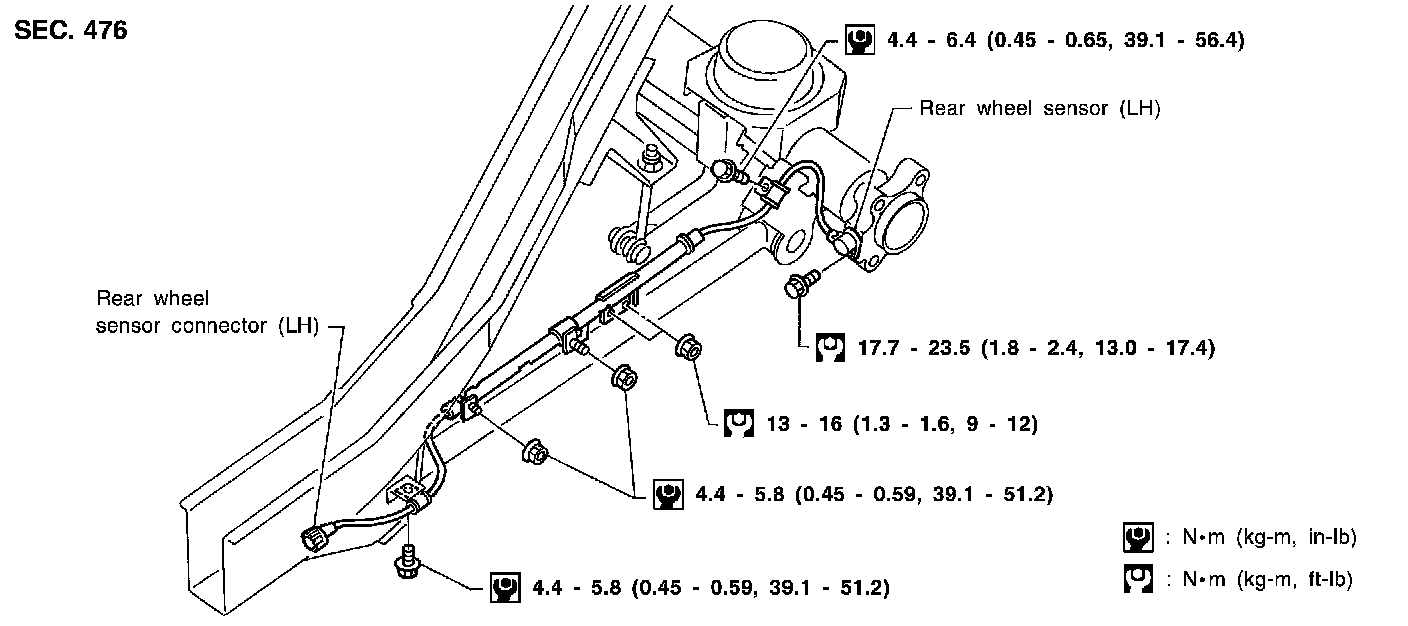 SEC. 476

4.4 - 6.4 (0.45 - 0.65, 39.1 - 56.4)

Rear wheel sensor (LH)

Rear wheel sensor connector (LH)

17.7 - 23.5 (1.8 - 2.4, 13.0 - 17.4)

13 - 16 (1.3 - 1.6, 9 - 12)

4.4 - 5.8 (0.45 - 0.59, 39.1 - 51.2)

4.4 - 5.8 (0.45 - 0.59, 39.1 - 51.2)

: N•m (kg-m, in-lb)

: N•m (kg-m, ft-lb)