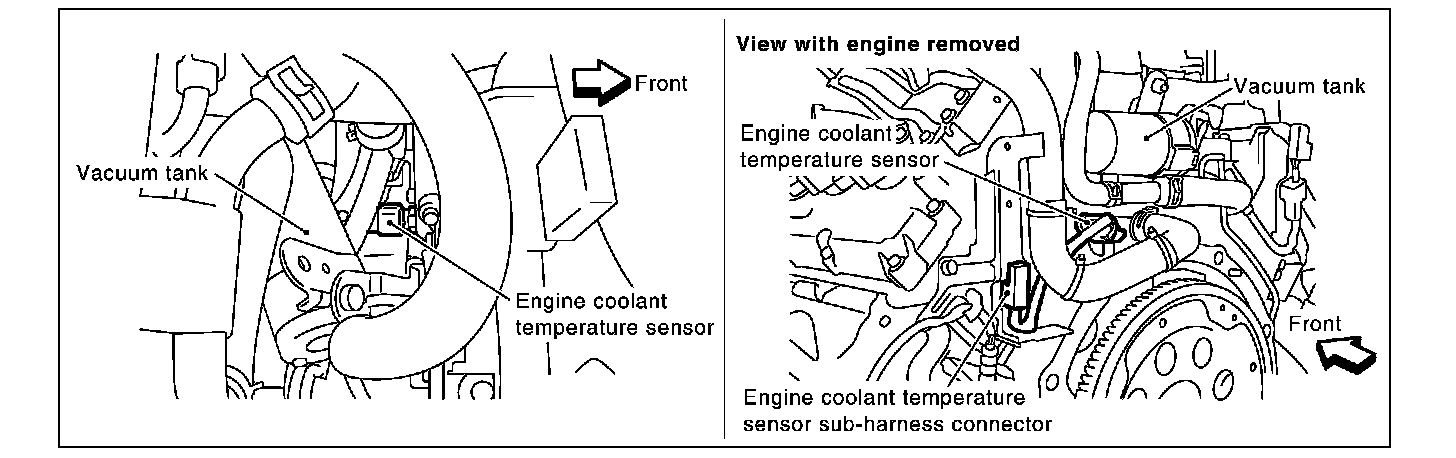 Front

Vacuum tank

Engine coolant temperature sensor

View with engine removed

Vacuum tank

Engine coolant temperature sensor

Front

Engine coolant temperature sensor sub-harness connector