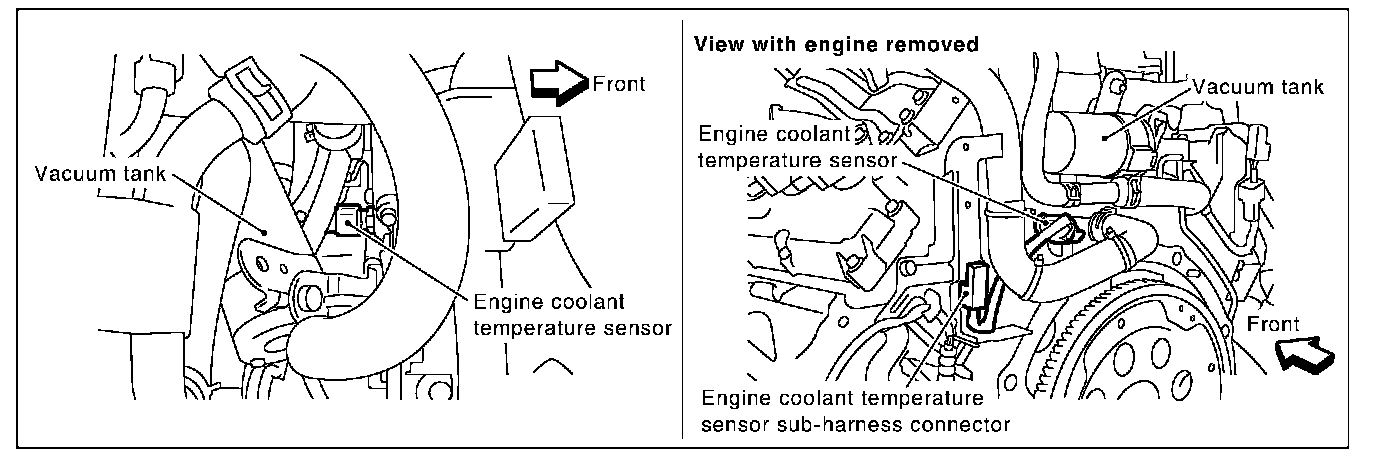 Front

Vacuum tank

Engine coolant temperature sensor

View with engine removed

Vacuum tank

Engine coolant temperature sensor

Front

Engine coolant temperature sensor sub-harness connector