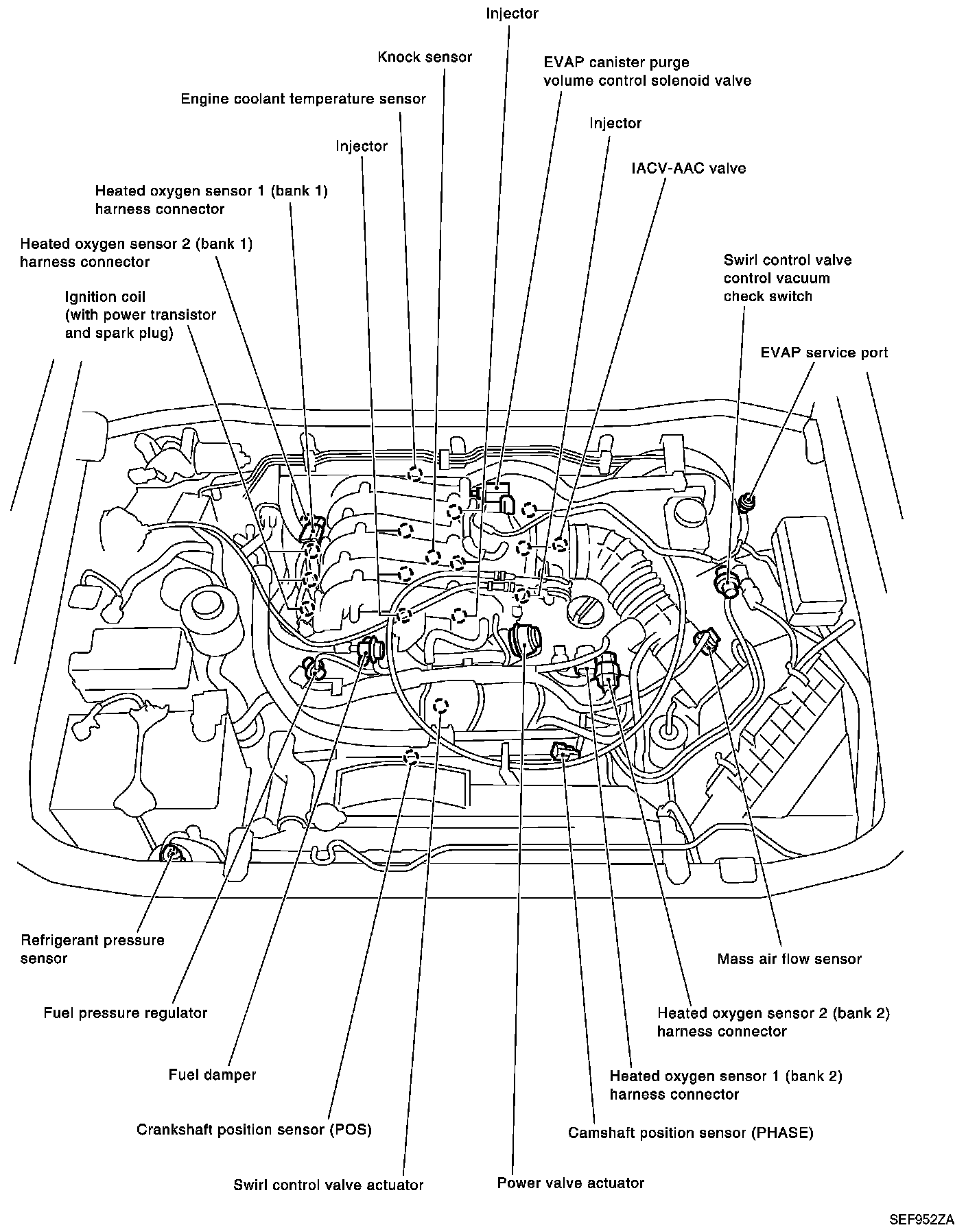 Injector

Knock sensor

EVAP canister purge volume control solenoid valve

Engine coolant temperature sensor

Injector

Injector

IACV-AAC valve

Heated oxygen sensor 1 (bank 1) harness connector

Heated oxygen sensor 2 (bank 1) harness connector

Swirl control valve control vacuum check switch

Ignition coil (with power transistor and spark plug)

EVAP service port

Refrigerant pressure sensor

Mass air flow sensor

Fuel pressure regulator

Heated oxygen sensor 2 (bank 2) harness connector

Fuel damper

Heated oxygen sensor 1 (bank 2) harness connector

Crankshaft position sensor (POS)

Camshaft position sensor (PHASE)

Swirl control valve actuator

Power valve actuator

SEF952ZA