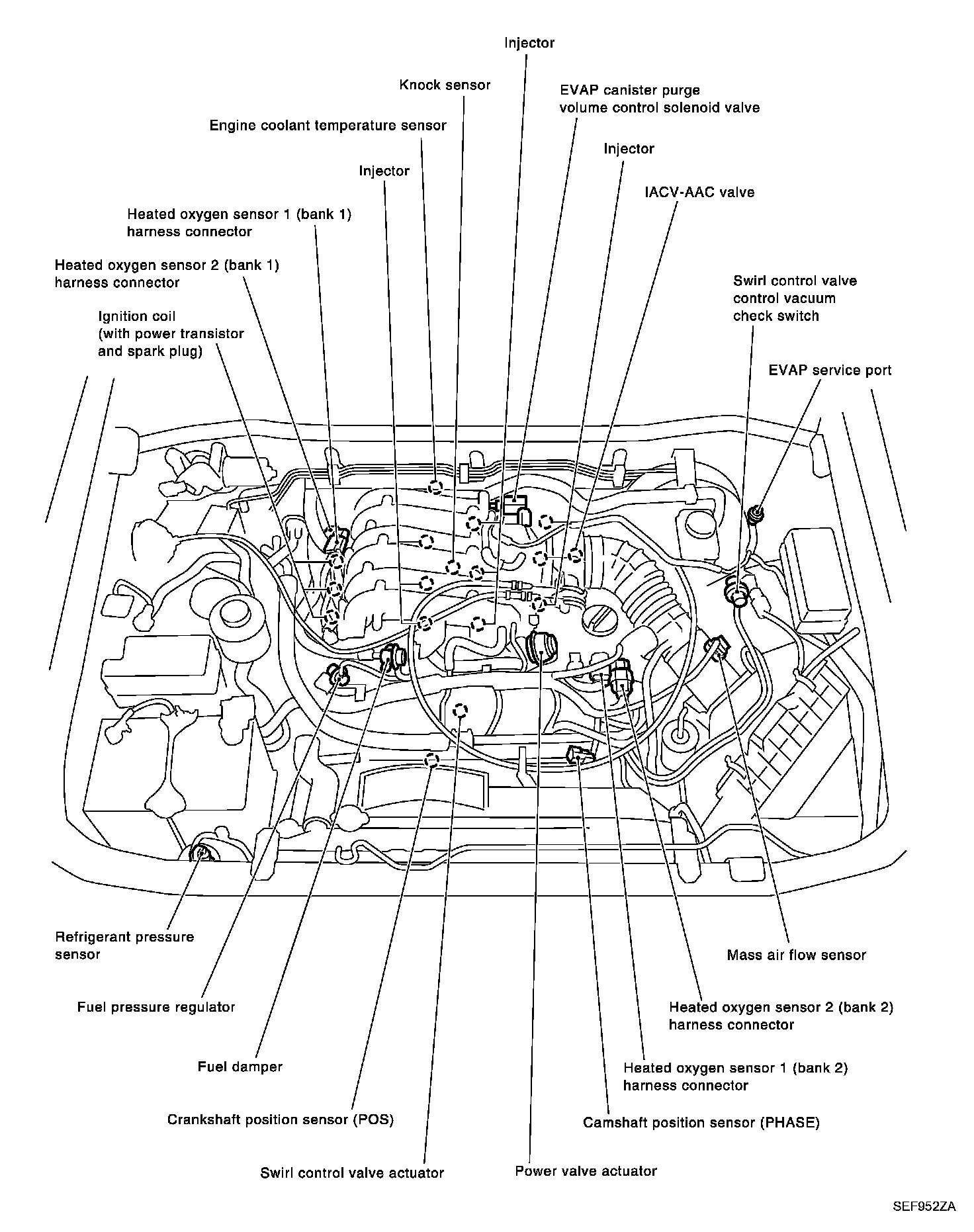 Injector

Knock sensor

EVAP canister purge volume control solenoid valve

Engine coolant temperature sensor

Injector

Injector

IACV-AAC valve

Heated oxygen sensor 1 (bank 1) harness connector

Heated oxygen sensor 2 (bank 1) harness connector

Swirl control valve control vacuum check switch

Ignition coil (with power transistor and spark plug)

EVAP service port

Refrigerant pressure sensor

Mass air flow sensor

Fuel pressure regulator

Heated oxygen sensor 2 (bank 2) harness connector

Fuel damper

Heated oxygen sensor 1 (bank 2) harness connector

Crankshaft position sensor (POS)

Camshaft position sensor (PHASE)

Swirl control valve actuator

Power valve actuator

SEF952ZA