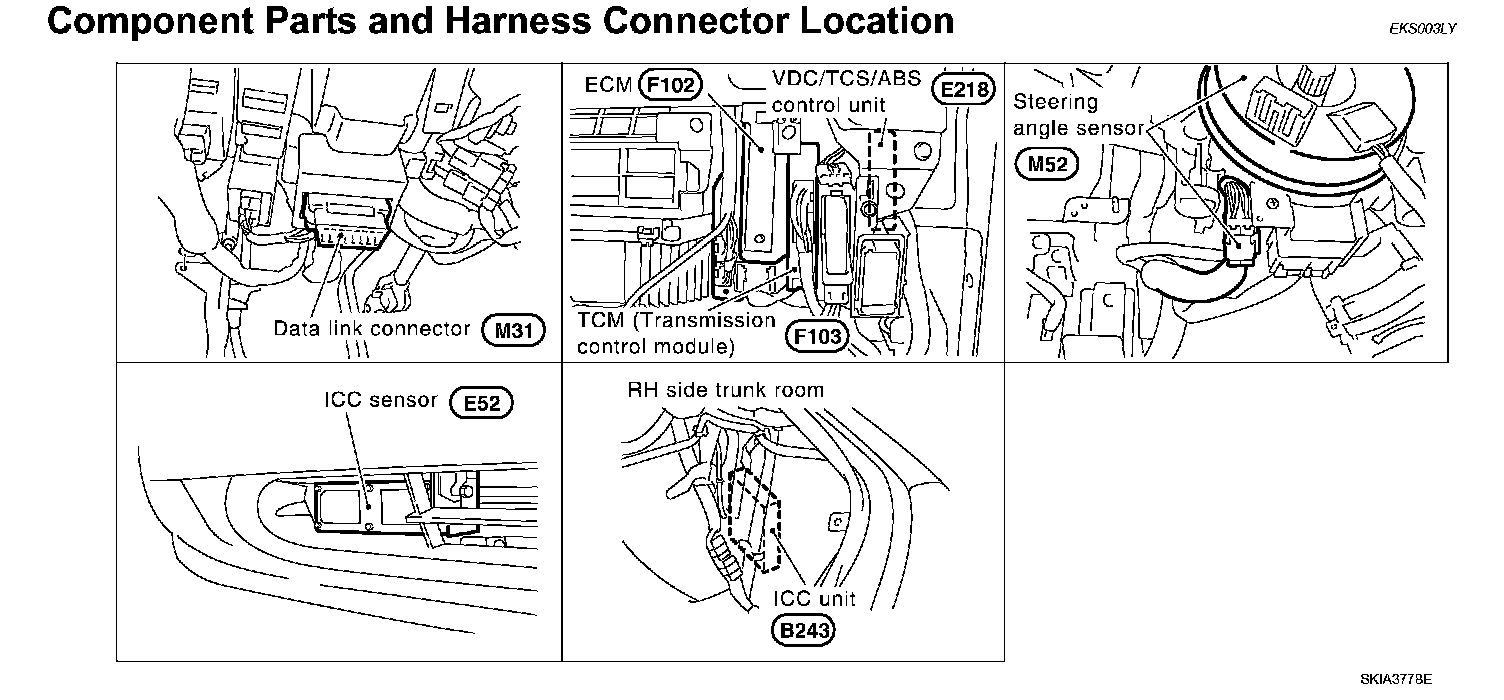 Component Parts and Harness Connector Location

EKS003LY

Data link connector M31

ECM F102

VDC/TCS/ABS control unit E218

TCM (Transmission control module) F103

Steering angle sensor M52

ICC sensor E52

RH side trunk room

ICC unit B243

SKIA3778E