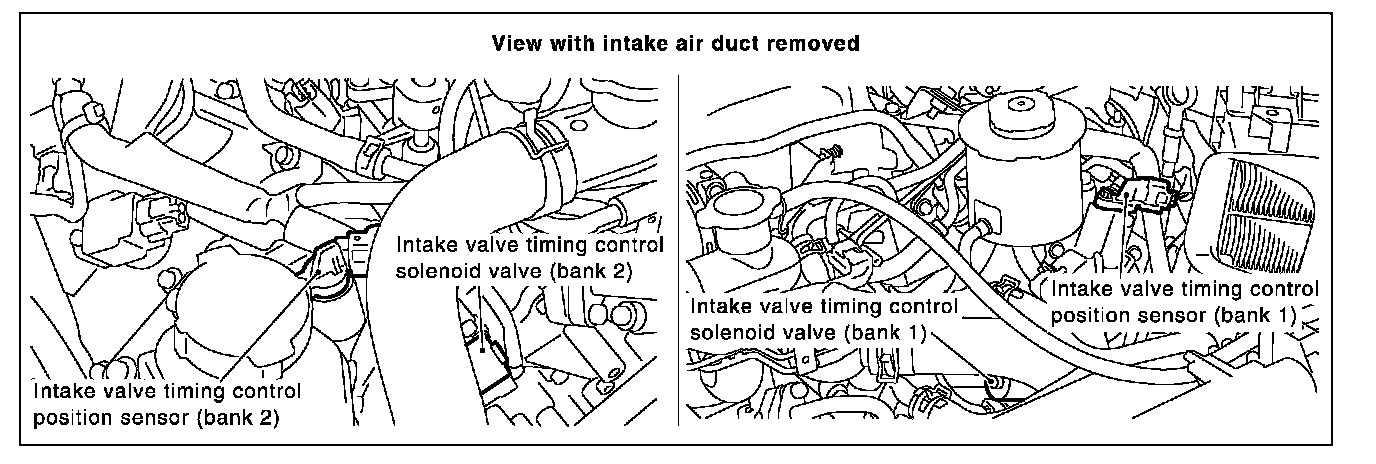 View with intake air duct removed

Intake valve timing control solenoid valve (bank 2)

Intake valve timing control position sensor (bank 2)

Intake valve timing control solenoid valve (bank 1)

Intake valve timing control position sensor (bank 1)