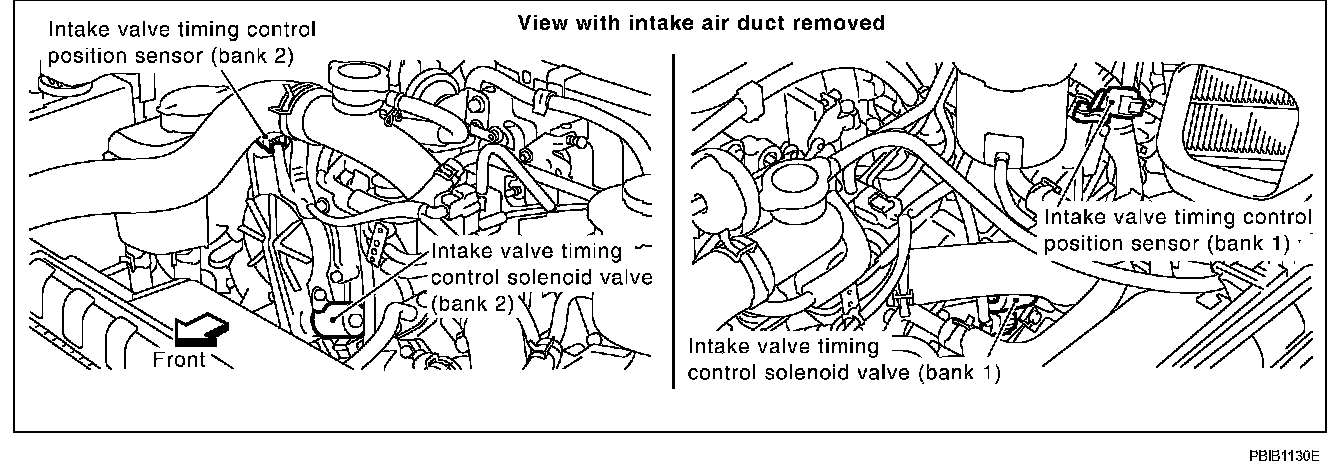 View with intake air duct removed

Intake valve timing control position sensor (bank 2)

Intake valve timing control solenoid valve (bank 2)

Front

Intake valve timing control position sensor (bank 1)

Intake valve timing control solenoid valve (bank 1)

PBIB1130E