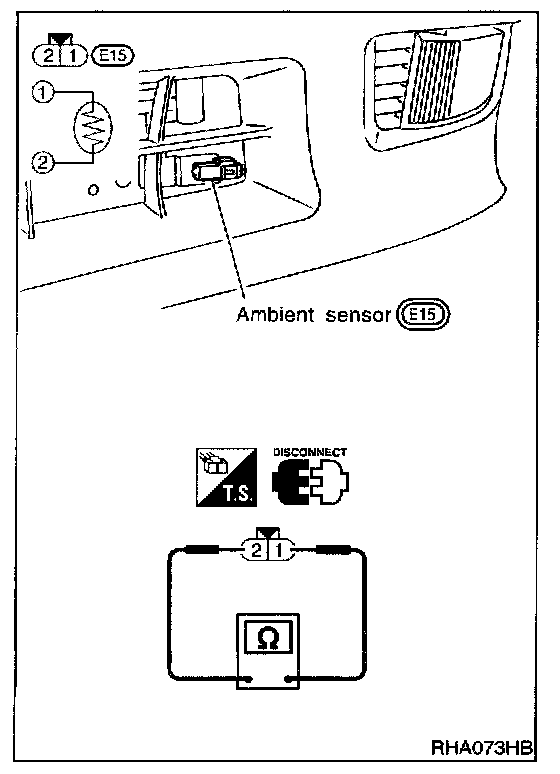 2 1 E15

1

2

Ambient sensor E15

T.S.

DISCONNECT

2 1

Ω

RHA073HB