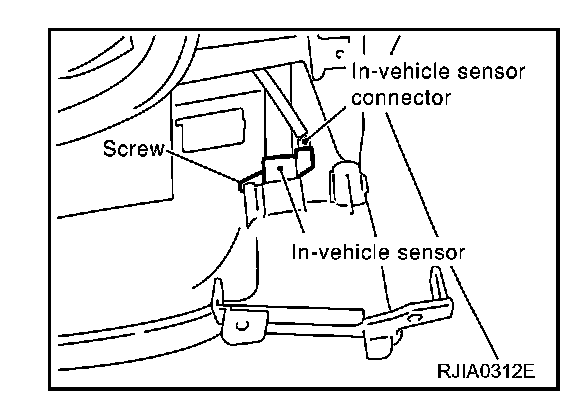 In-vehicle sensor connector

Screw

In-vehicle sensor

RJIA0312E