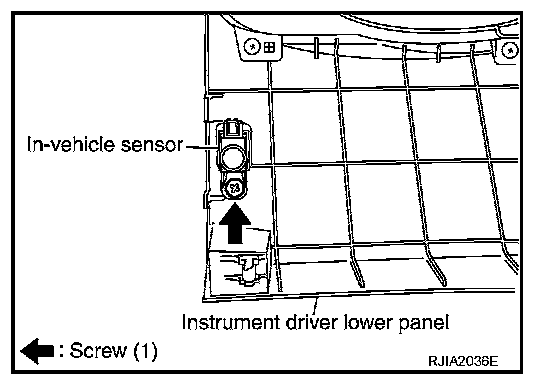 In-vehicle sensor

Instrument driver lower panel

: Screw (1)

RJIA2036E