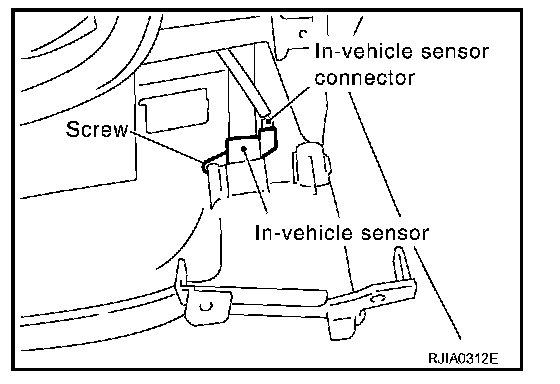 In-vehicle sensor connector

Screw

In-vehicle sensor

RJIA0312E