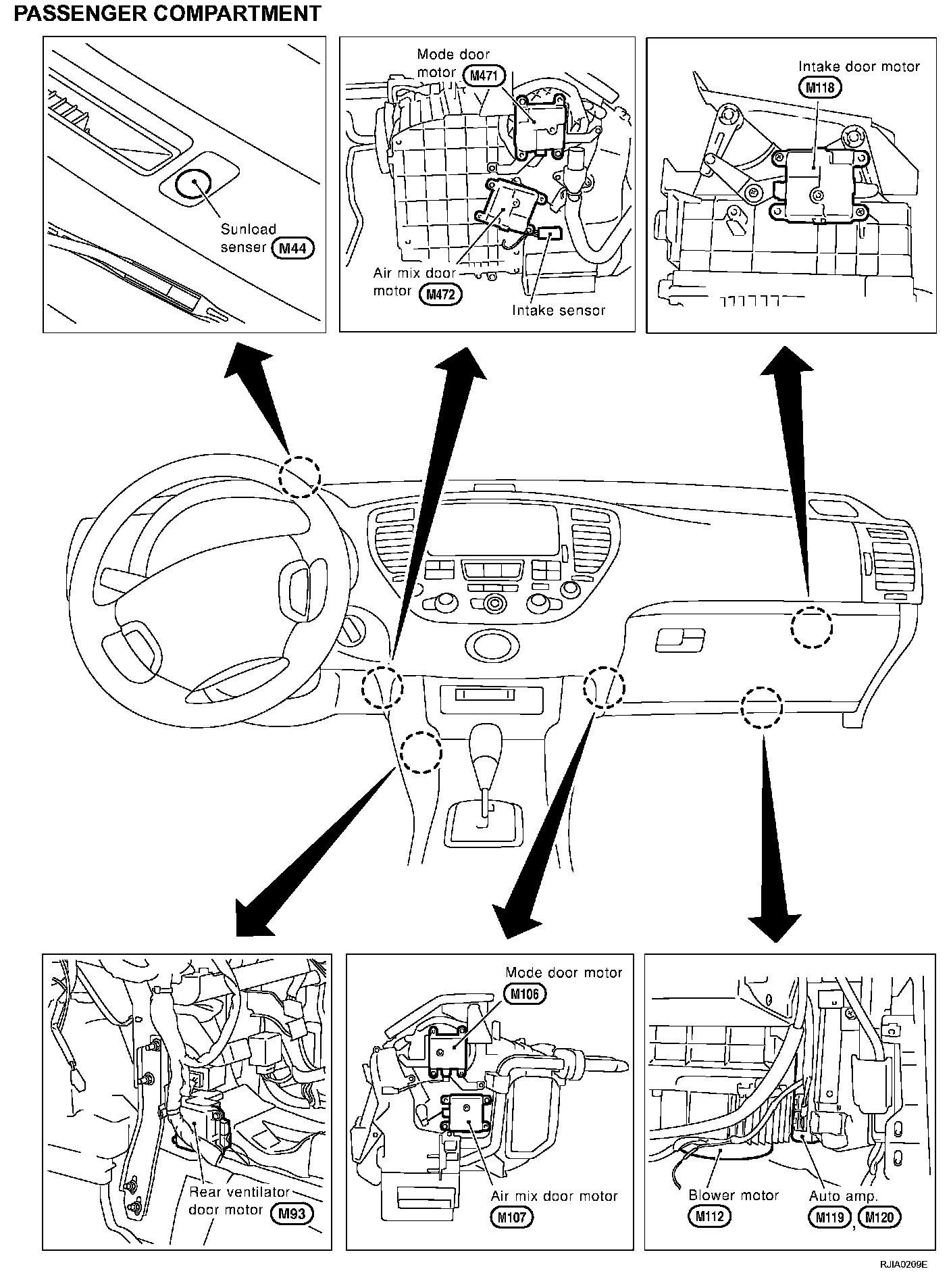 PASSENGER COMPARTMENT

Sunload senser M44

Mode door motor M471

Air mix door motor M472

Intake sensor

Intake door motor M118

Rear ventilator door motor M93

Mode door motor M106

Air mix door motor M107

Blower motor M112

Auto amp. M119, M120

RJIA0209E