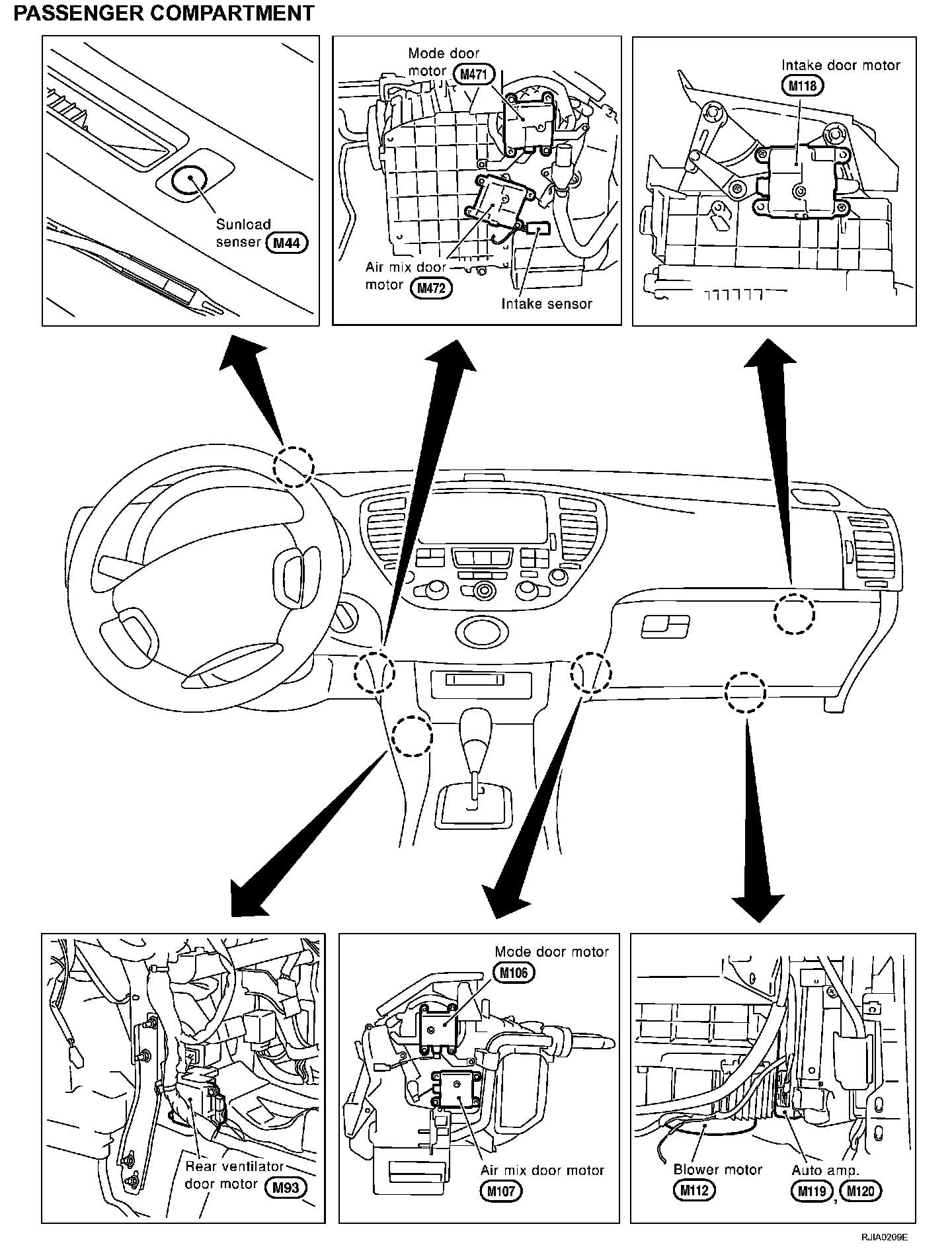 PASSENGER COMPARTMENT

Sunload senser M44

Mode door motor M471

Air mix door motor M472

Intake sensor

Intake door motor M118

Rear ventilator door motor M93

Mode door motor M106

Air mix door motor M107

Blower motor M112

Auto amp. M119, M120

RJIA0209E