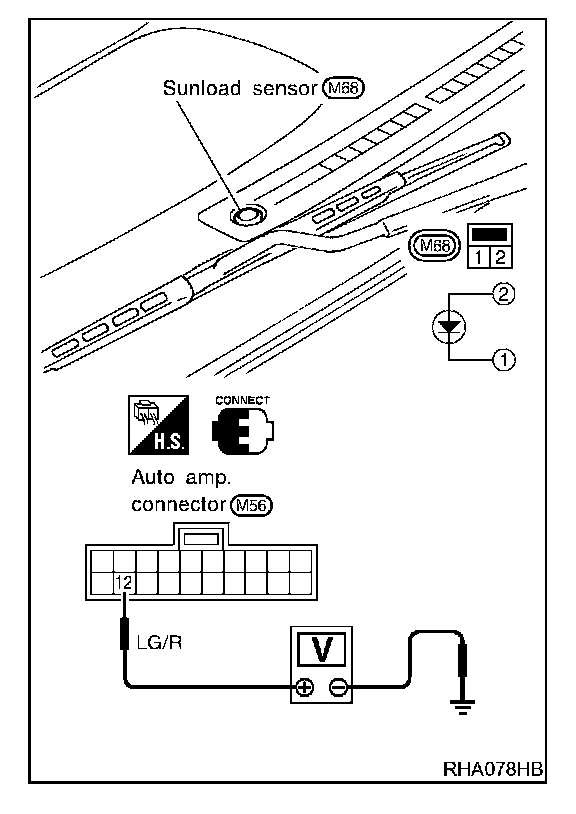 Sunload sensor M68

M68

1 2

2

1

H.S.

CONNECT

Auto amp. connector M56

12

LG/R

V

⊕ ⊖

RHA078HB