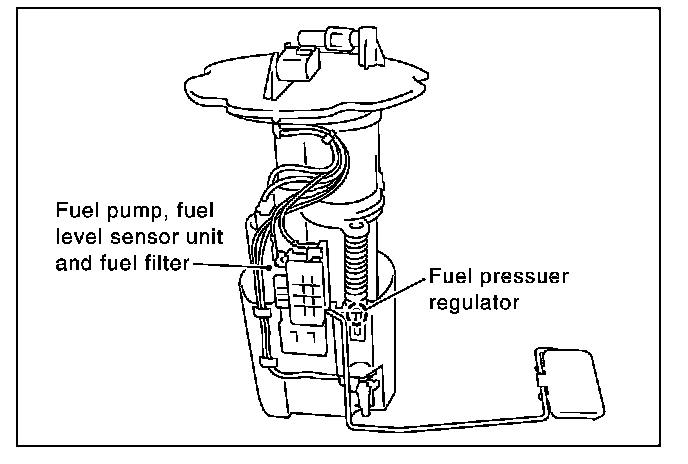 Fuel pump, fuel level sensor unit and fuel filter

Fuel pressuer regulator