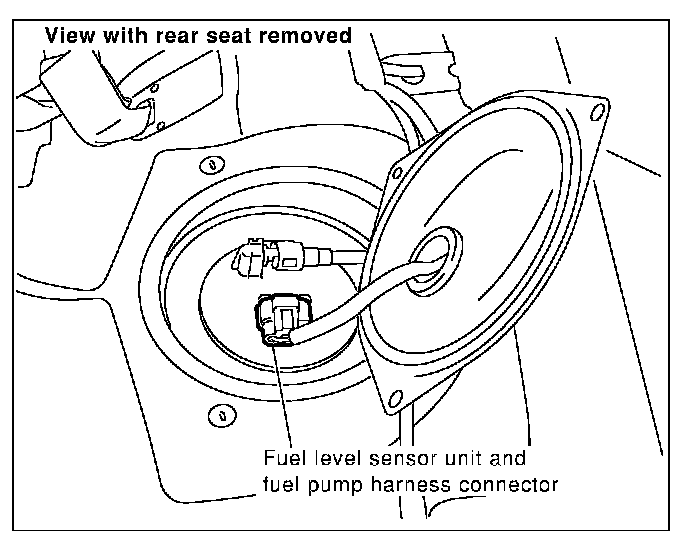 View with rear seat removed

Fuel level sensor unit and fuel pump harness connector