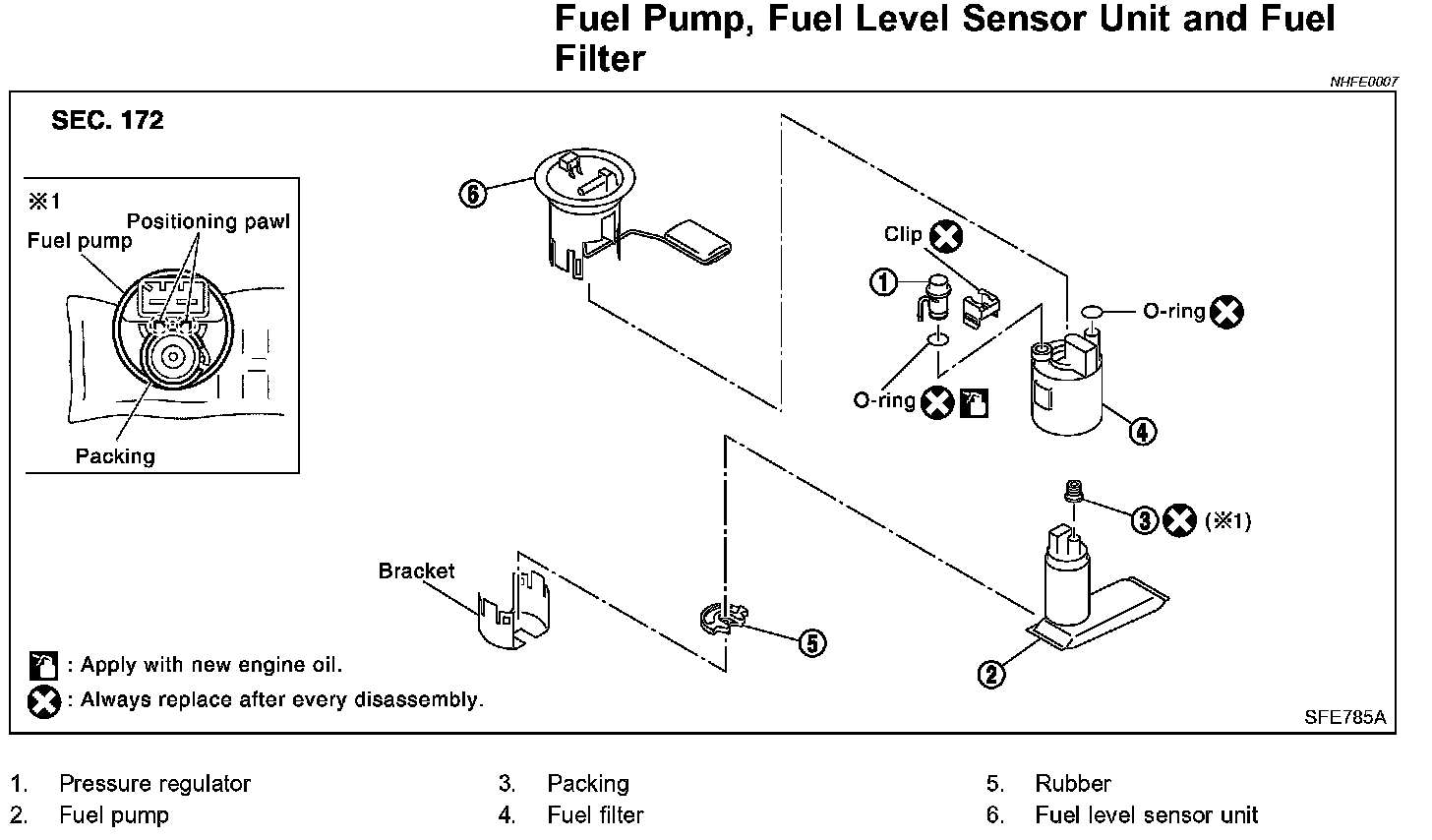 Fuel Pump, Fuel Level Sensor Unit and Fuel Filter

NHFE0007

SEC. 172

※1
Positioning pawl
Fuel pump
Packing

6

Clip
1
O-ring
O-ring
4
3 (※1)
Bracket
5
2

: Apply with new engine oil.
: Always replace after every disassembly.

SFE785A

1. Pressure regulator
2. Fuel pump
3. Packing
4. Fuel filter
5. Rubber
6. Fuel level sensor unit