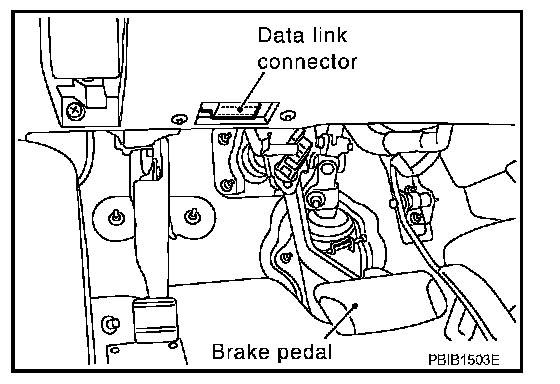 Data link connector

Brake pedal

PBIB1503E