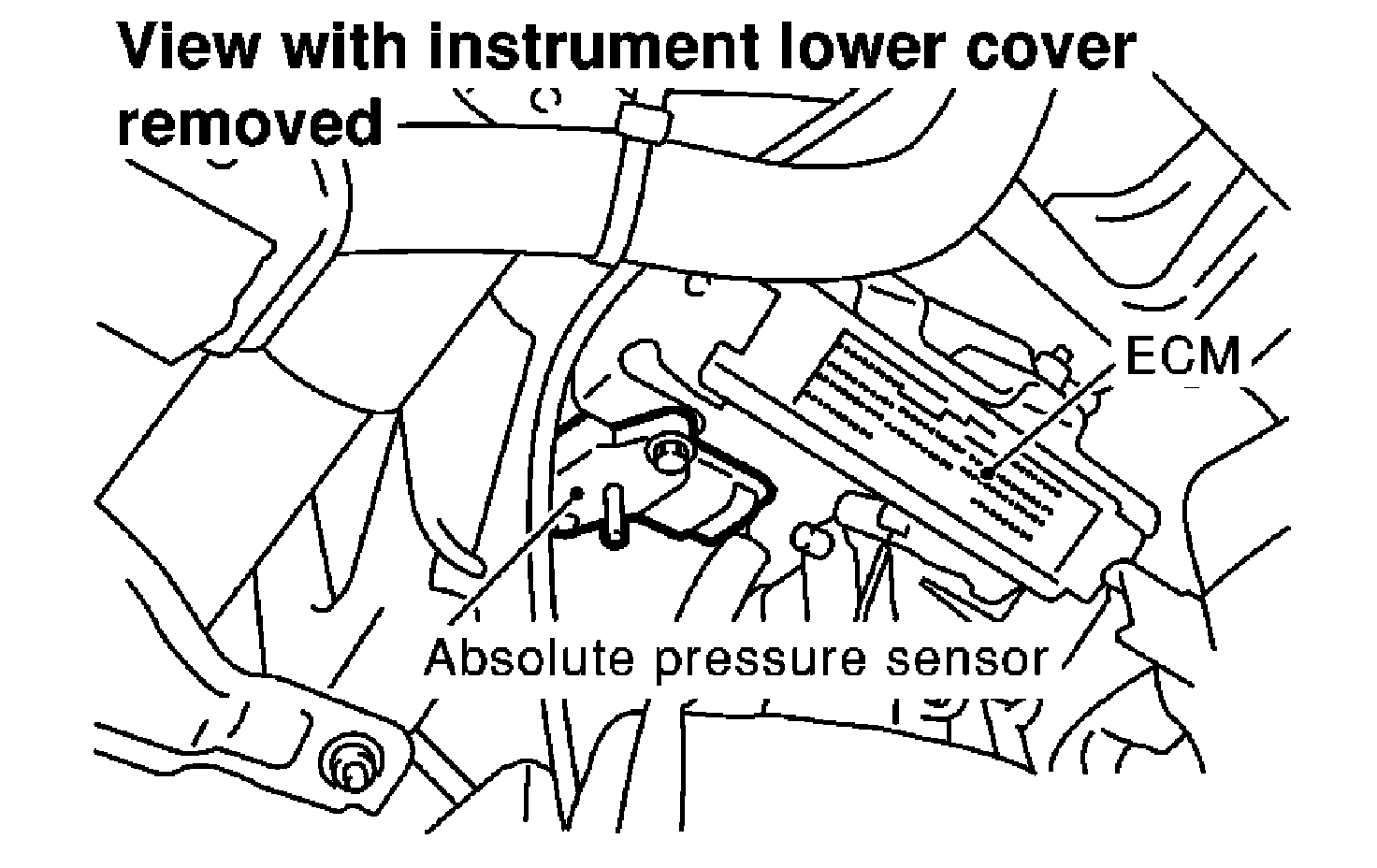 View with instrument lower cover removed

ECM

Absolute pressure sensor