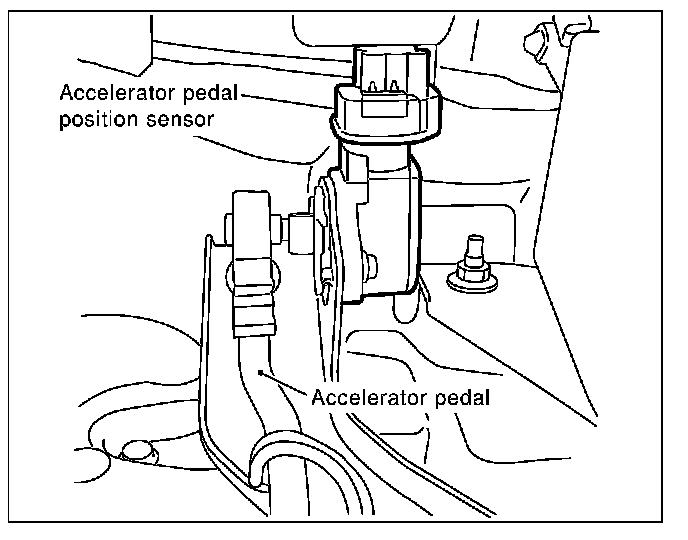 Accelerator pedal position sensor

Accelerator pedal