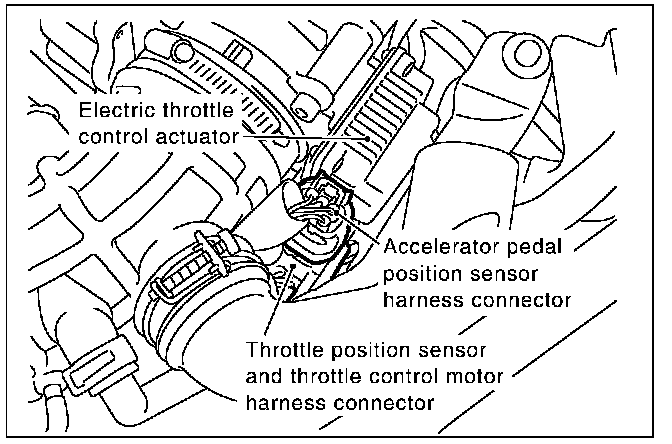 Electric throttle control actuator

Accelerator pedal position sensor harness connector

Throttle position sensor and throttle control motor harness connector